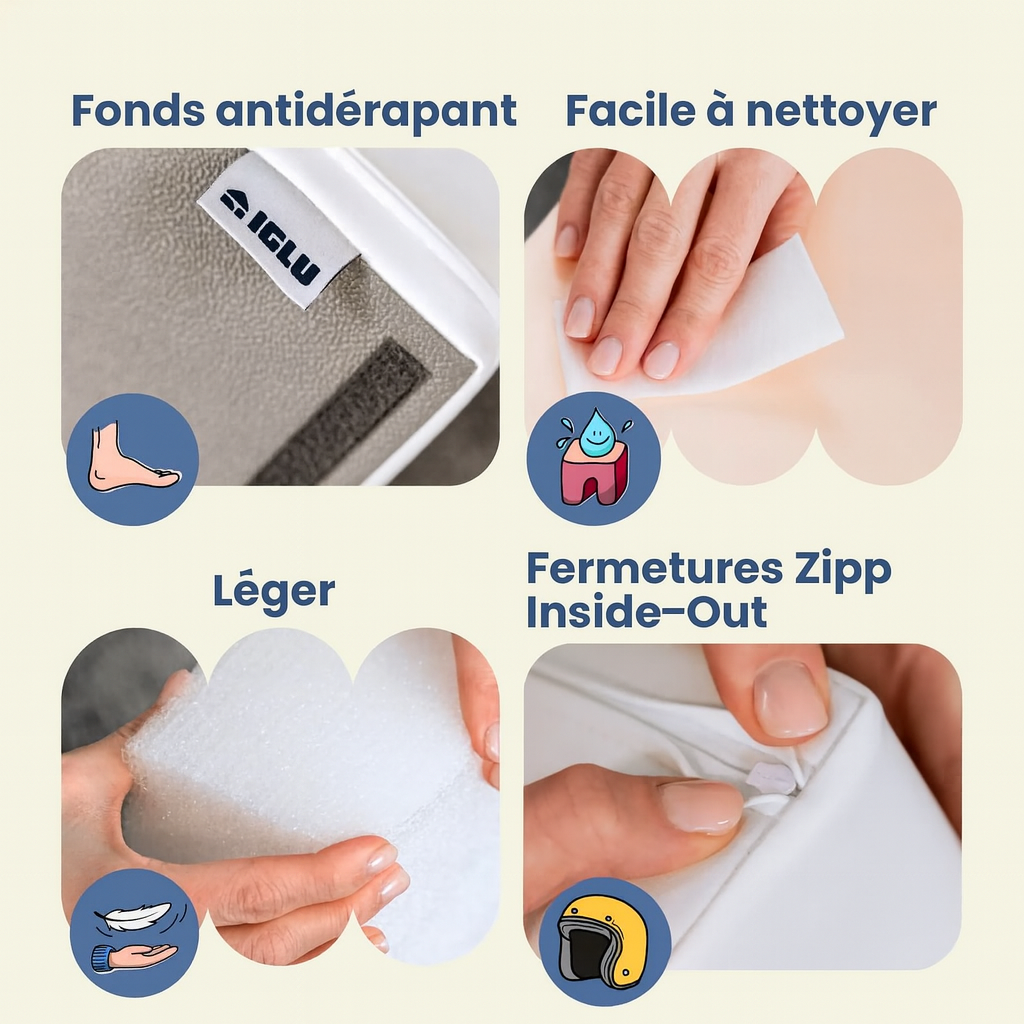 Fonds antidérapant

IGLU

Facile à nettoyer

Léger

Fermetures Zipp Inside-Out